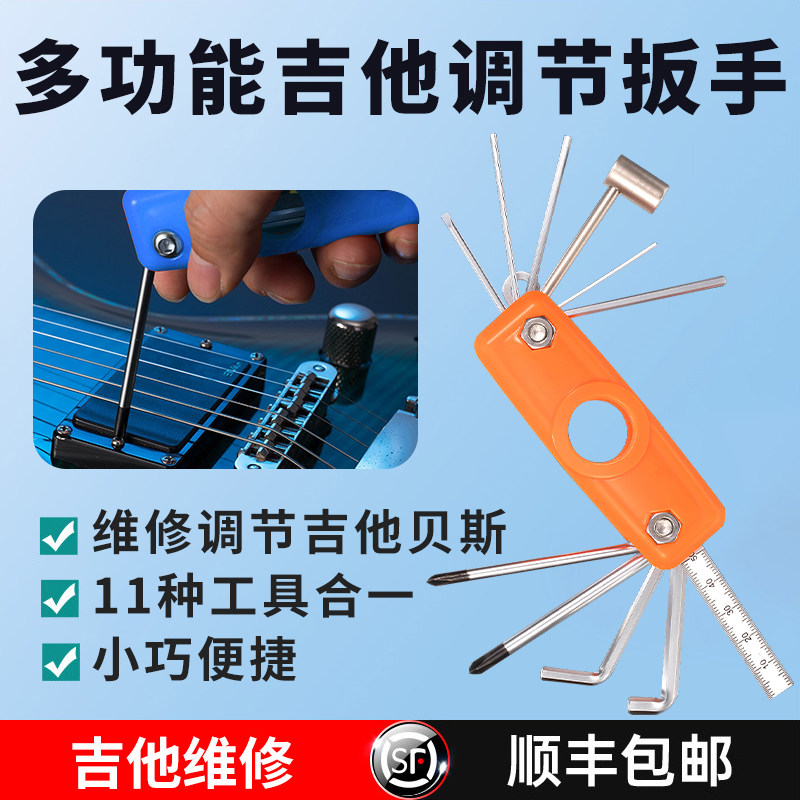 多功能吉他调节扳手

维修调节吉他贝斯
11种工具合一
小巧便捷

50 40 30 20 10

吉他维修
SF
顺丰包邮