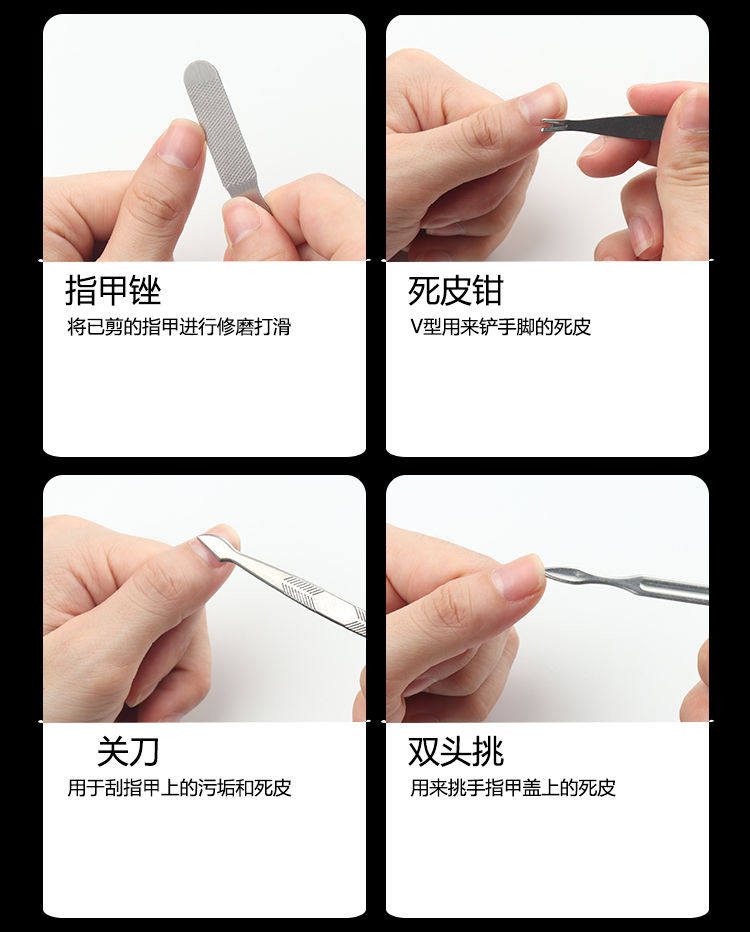 指甲锉
将已剪的指甲进行修磨打滑

死皮钳
V型用来铲手脚的死皮

关刀
用于刮指甲上的污垢和死皮

双头挑
用来挑手指甲盖上的死皮