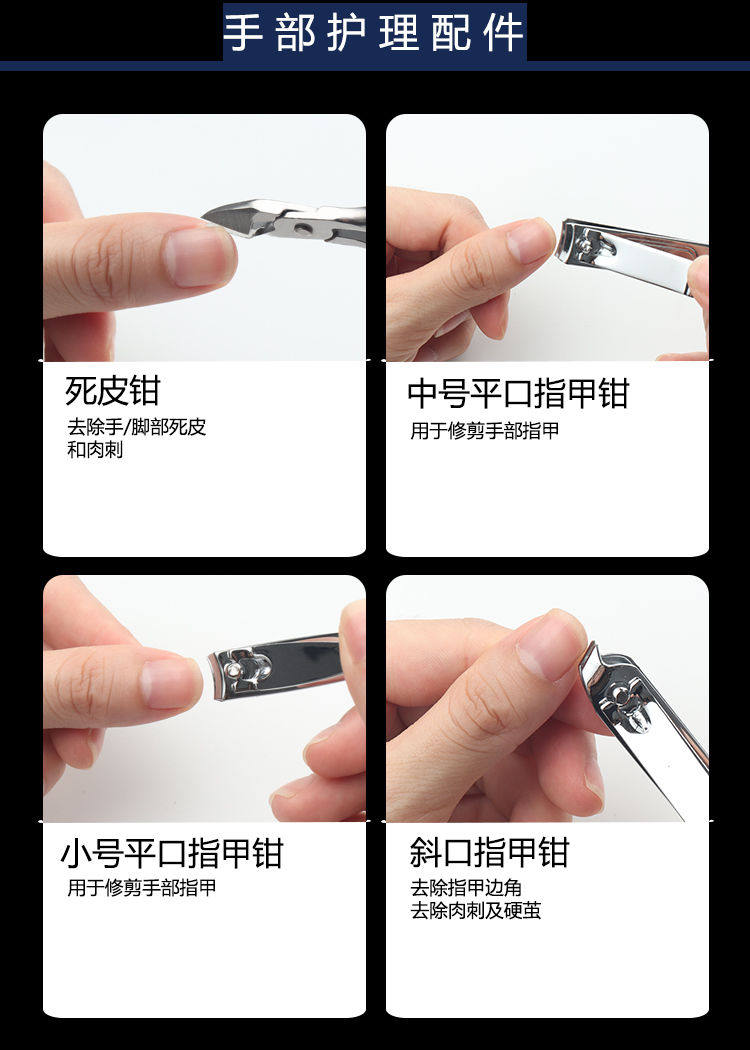 手部护理配件

死皮钳
去除手/脚部死皮和肉刺

中号平口指甲钳
用于修剪手部指甲

小号平口指甲钳
用于修剪手部指甲

斜口指甲钳
去除指甲边角
去除肉刺及硬茧