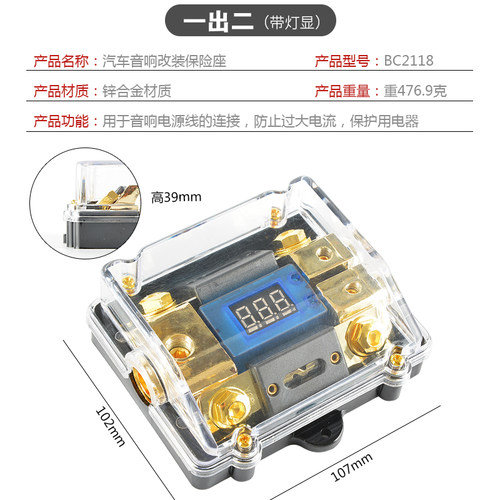 一出二（带灯显）

产品名称：汽车音响改装保险座　　产品型号：BC2118

产品材质：锌合金材质　　产品重量：重476.9克

产品功能：用于音响电源线的连接，防止过大电流，保护用电器

高39mm

8.8.8

102mm

107mm