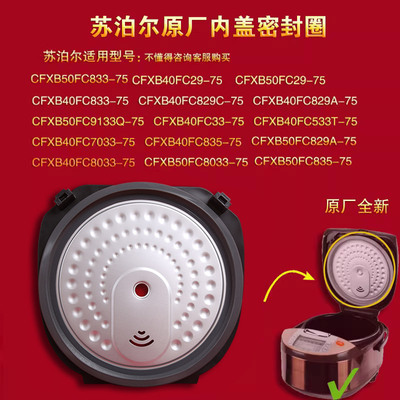 苏泊尔原厂内盖密封圈

苏泊尔适用型号：不懂得咨询客服购买

CFXB50FC833-75 CFXB40FC29-75 CFXB50FC29-75

CFXB40FC833-75 CFXB40FC829C-75 CFXB40FC829A-75

CFXB50FC9133Q-75 CFXB40FC33-75 CFXB40FC533T-75

CFXB40FC7033-75 CFXB40FC835-75 CFXB50FC829A-75

CFXB40FC8033-75 CFXB50FC8033-75 CFXB50FC835-75

原厂全新