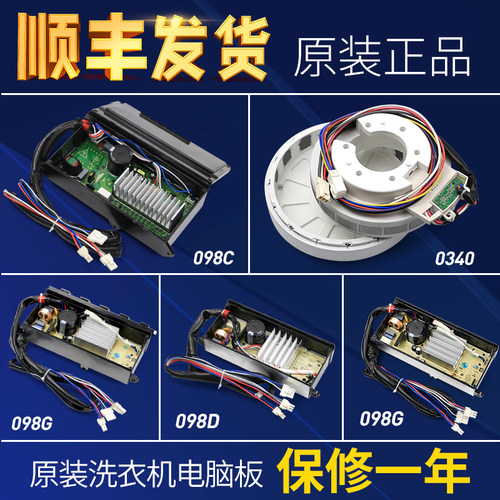 顺丰发货 原装正品

098C

0340

098G

098D

098G

原装洗衣机电脑板 保修一年