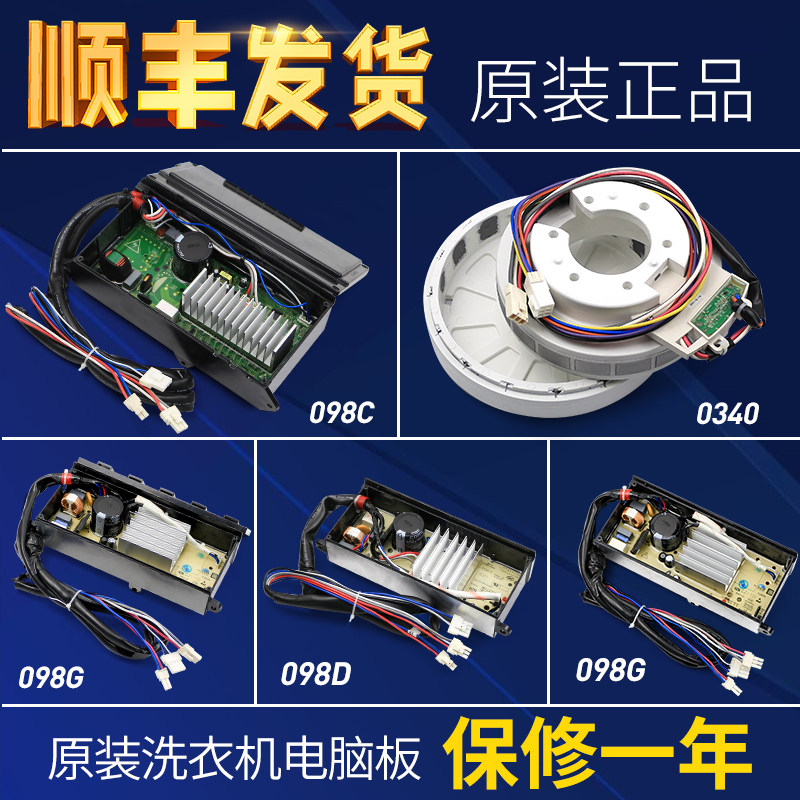 顺丰发货 原装正品

098C

0340

098G

098D

098G

原装洗衣机电脑板 保修一年