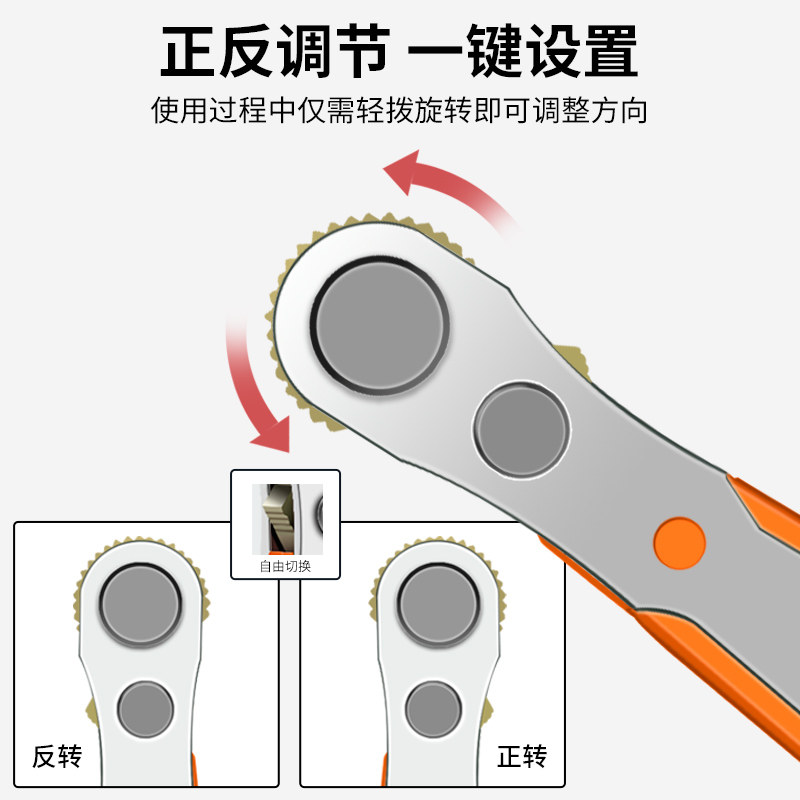 正反调节 一键设置

使用过程中仅需轻拨旋转即可调整方向

自由切换

反转

正转