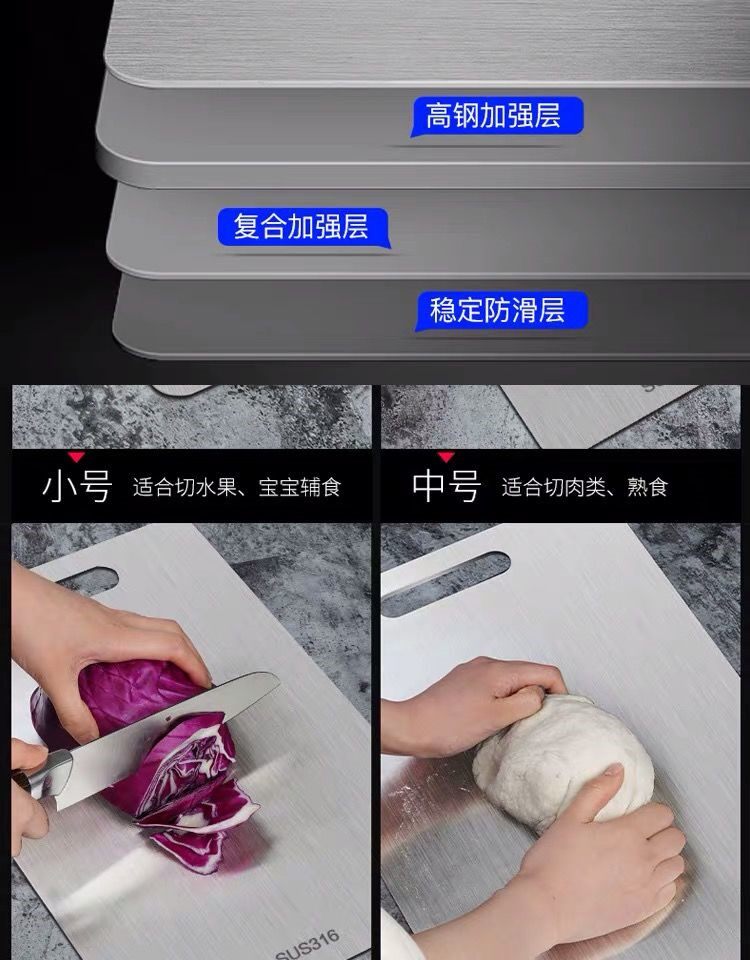 高钢加强层

复合加强层

稳定防滑层

小号 适合切水果、宝宝辅食

中号 适合切肉类、熟食

SUS316