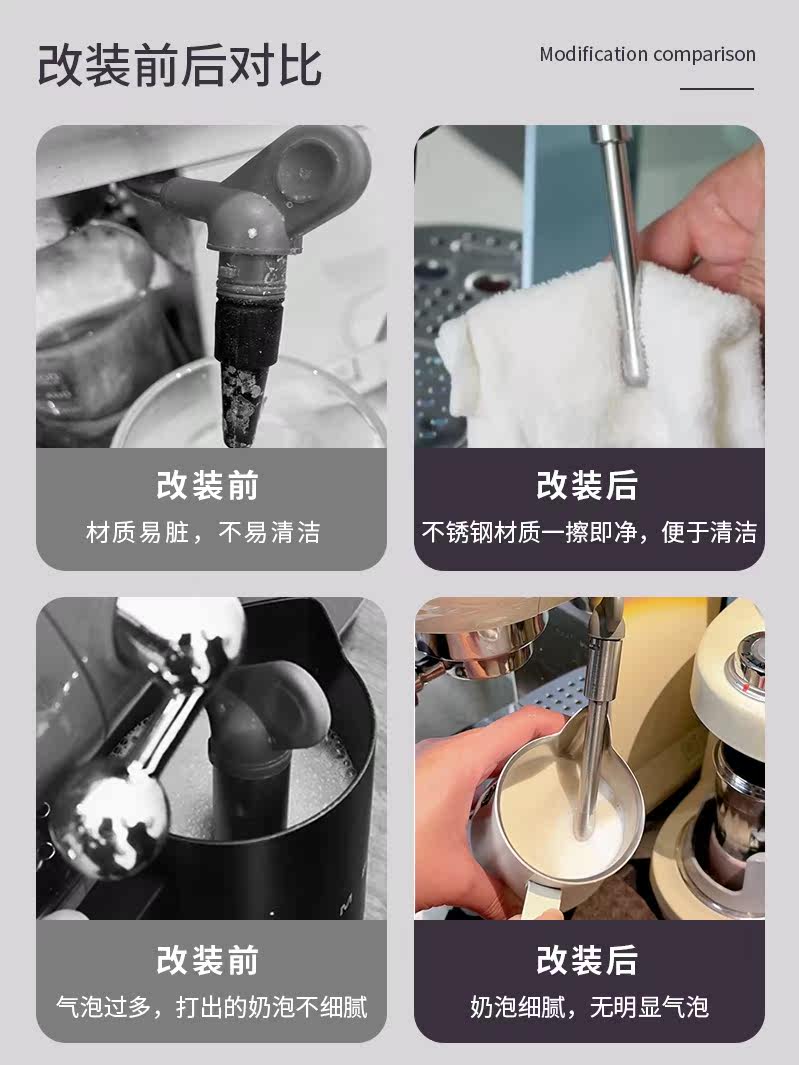 改装前后对比

Modification comparison

改装前
材质易脏，不易清洁

改装后
不锈钢材质一擦即净，便于清洁

改装前
气泡过多，打出的奶泡不细腻

改装后
奶泡细腻，无明显气泡