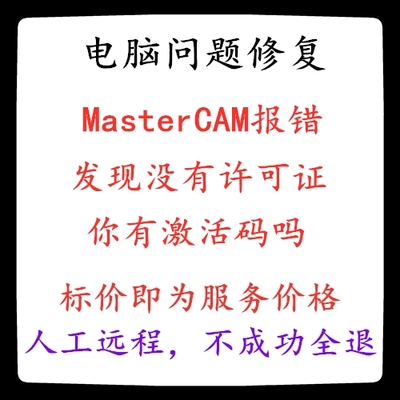 电脑问题修复

MasterCAM报错

发现没有许可证

你有激活码吗

标价即为服务价格

人工远程，不成功全退