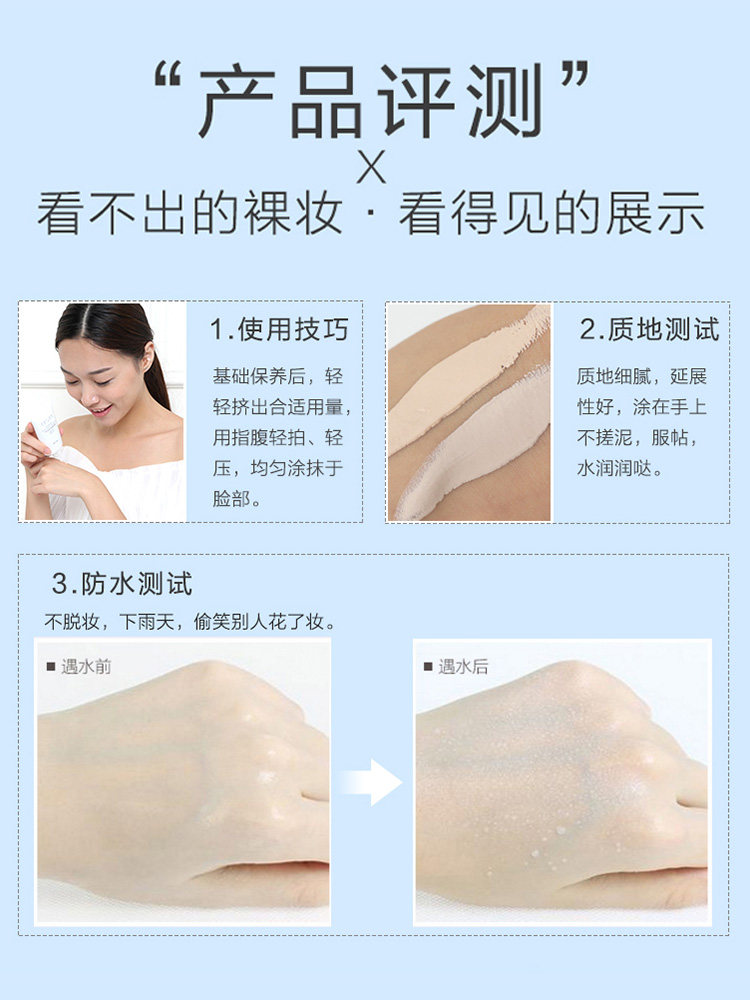 “产品评测”
X
看不出的裸妆 · 看得见的展示

1.使用技巧

基础保养后，轻轻挤出合适用量，用指腹轻拍、轻压，均匀涂抹于脸部。

2.质地测试

质地细腻，延展性好，涂在手上不搓泥，服帖，水润润哒。

3.防水测试

不脱妆，下雨天，偷笑别人花了妆。

■ 遇水前

■ 遇水后