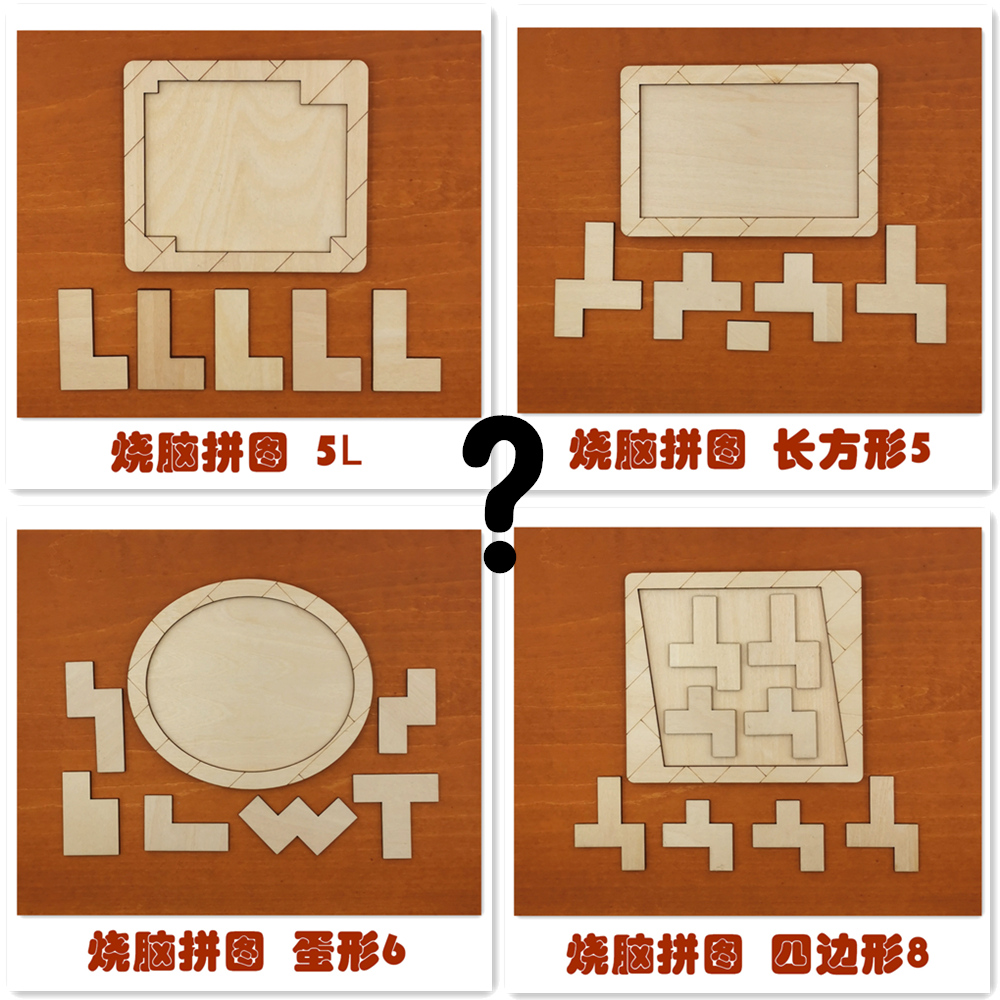 烧脑拼图 5L

烧脑拼图 长方形5

?

烧脑拼图 蛋形6

烧脑拼图 四边形8