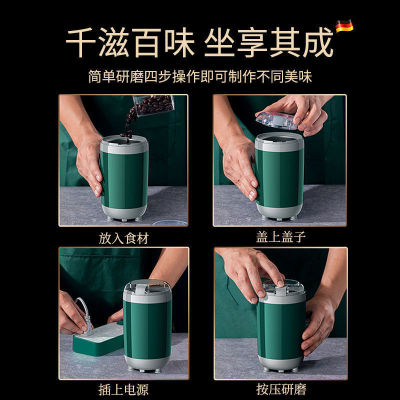 千滋百味 坐享其成

简单研磨四步操作即可制作不同美味

放入食材

盖上盖子

插上电源

按压研磨