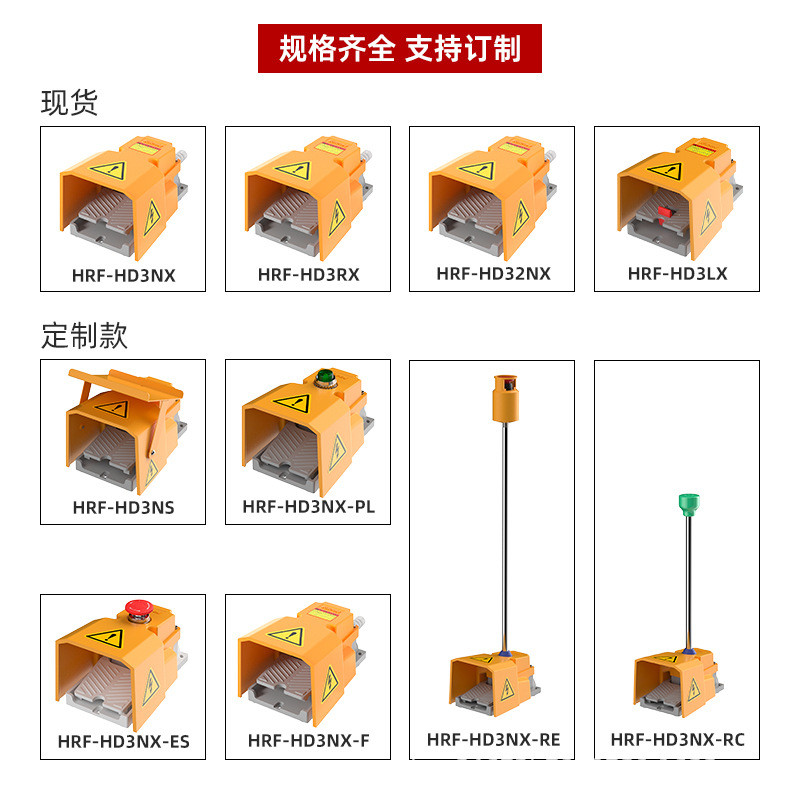 规格齐全 支持订制

现货

HRF-HD3NX

HRF-HD3RX

HRF-HD32NX

HRF-HD3LX

定制款

HRF-HD3NS

HRF-HD3NX-PL

HRF-HD3NX-ES

HRF-HD3NX-F

HRF-HD3NX-RE

HRF-HD3NX-RC