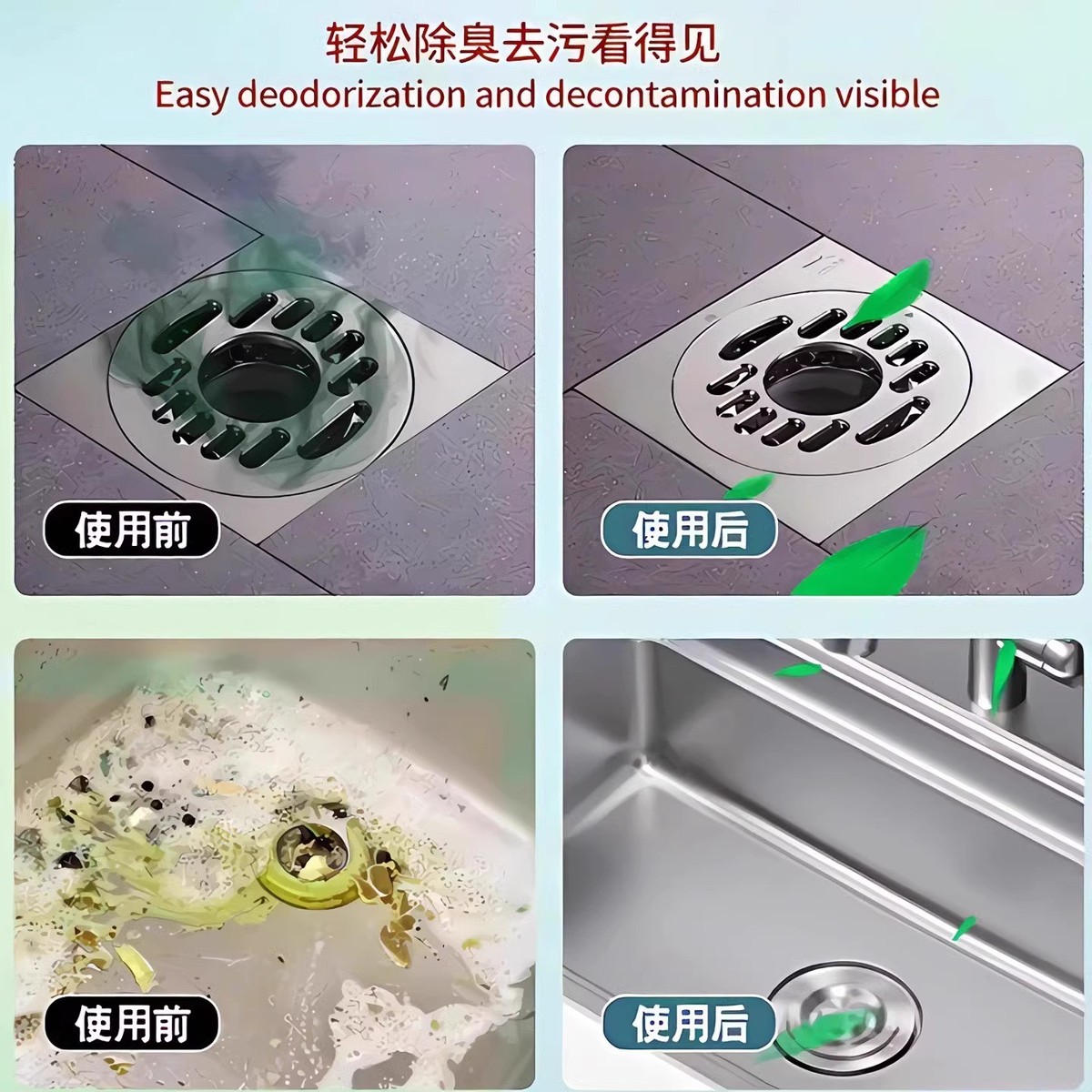 轻松除臭去污看得见
Easy deodorization and decontamination visible

使用前

使用后

使用前

使用后