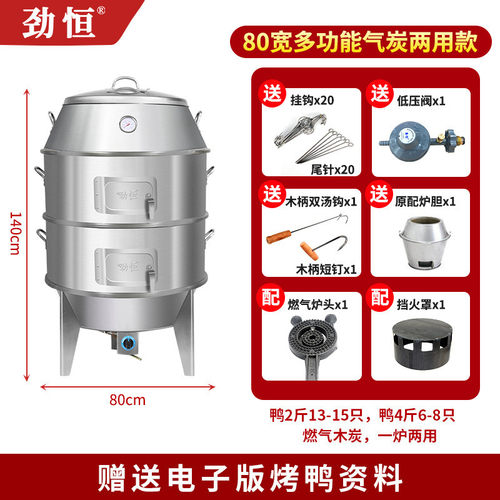 劲恒®

80宽多功能气炭两用款

140cm

劲恒

劲恒

80cm

送 挂钩x20

尾针x20

送 低压阀x1

送 木柄双汤钩x1

木柄短钉x1

送 原配炉胆x1

配 燃气炉头x1

配 挡火罩x1

鸭2斤13-15只，鸭4斤6-8只
燃气木炭，一炉两用

赠送电子版烤鸭资料