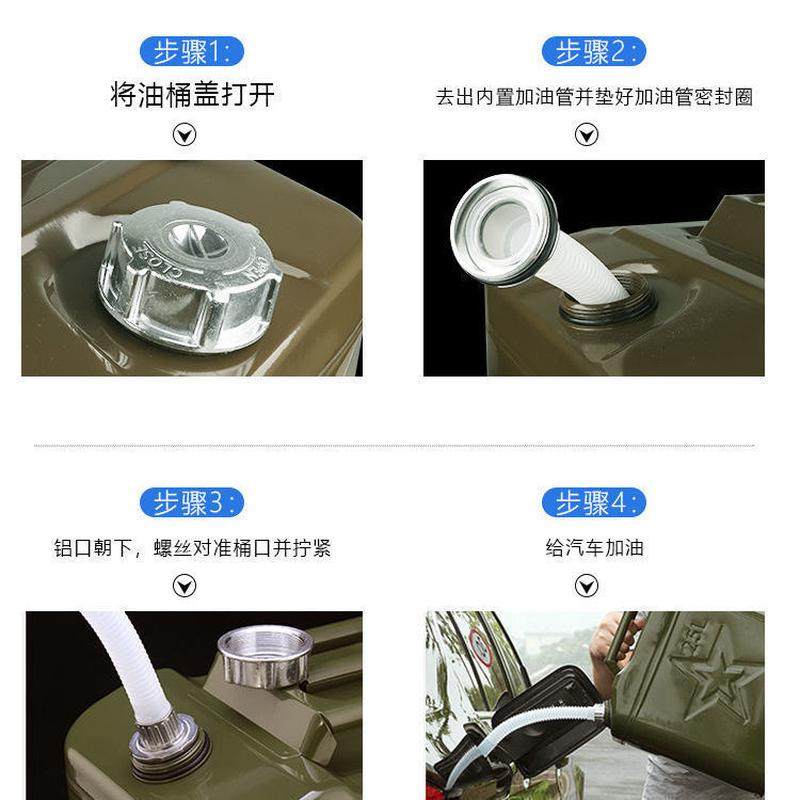 步骤1:
将油桶盖打开

CLOSE OPEN

步骤2:
去出内置加油管并垫好加油管密封圈

步骤3:
铝口朝下，螺丝对准桶口并拧紧

步骤4:
给汽车加油

25L