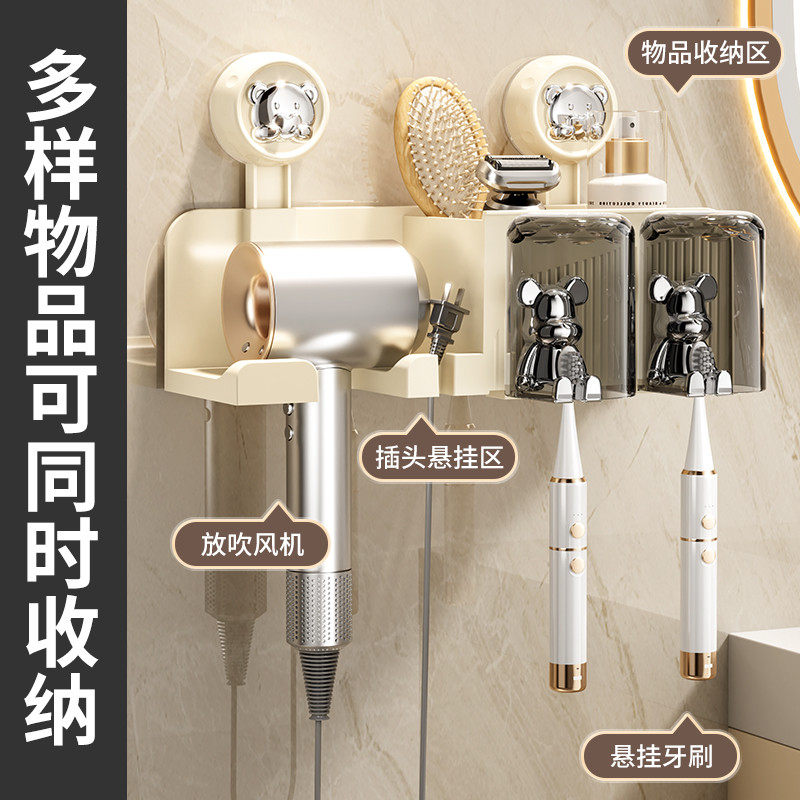 多样物品可同时收纳

物品收纳区

插头悬挂区

放吹风机

悬挂牙刷