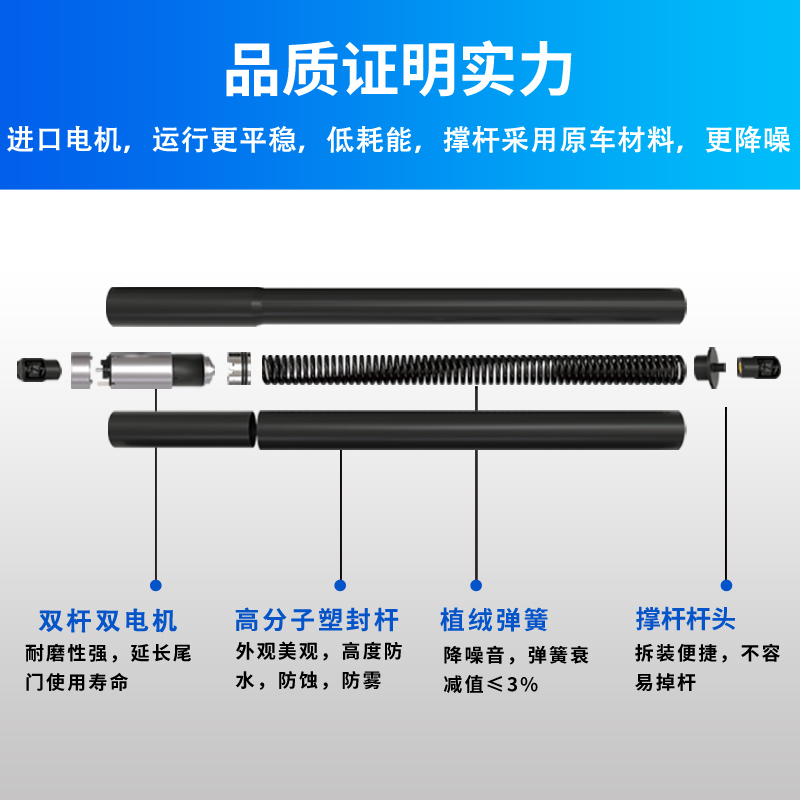 品质证明实力

进口电机，运行更平稳，低耗能，撑杆采用原车材料，更降噪

双杆双电机
耐磨性强，延长尾门使用寿命

高分子塑封杆
外观美观，高度防水，防蚀，防雾

植绒弹簧
降噪音，弹簧衰减值≤3%

撑杆杆头
拆装便捷，不容易掉杆