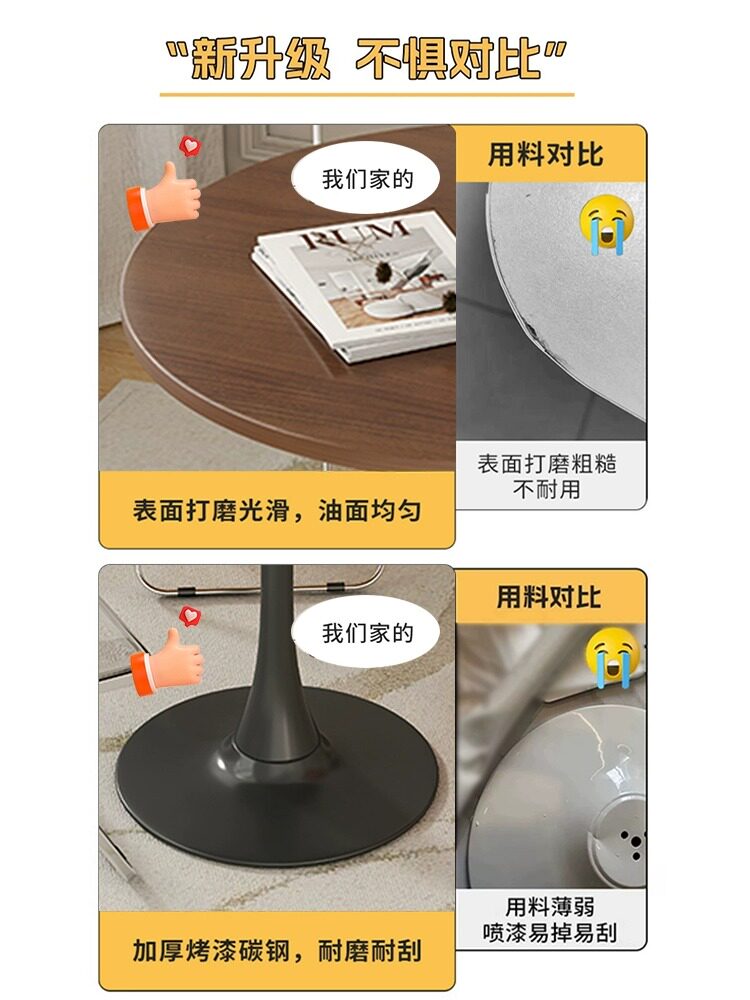 "新升级 不惧对比"

我们家的

RUM

表面打磨光滑，油面均匀

用料对比

表面打磨粗糙
不耐用

我们家的

加厚烤漆碳钢，耐磨耐刮

用料对比

用料薄弱
喷漆易掉易刮