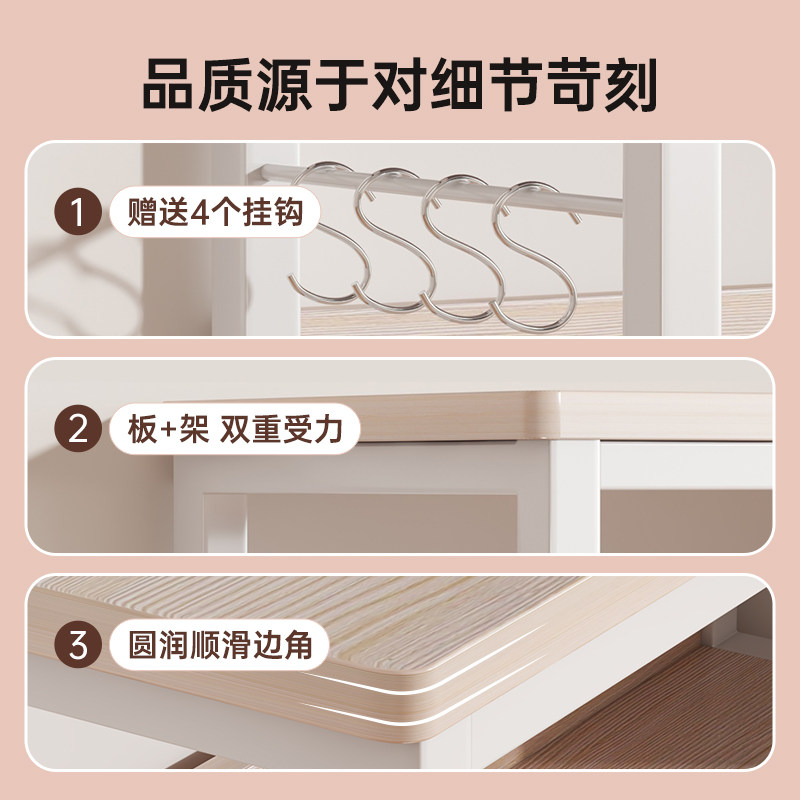 品质源于对细节苛刻

1 赠送4个挂钩

2 板+架 双重受力

3 圆润顺滑边角