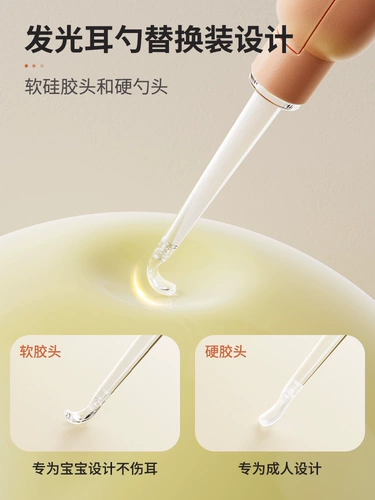 发光耳勺替换装设计

软硅胶头和硬勺头

软胶头

专为宝宝设计不伤耳

硬胶头

专为成人设计