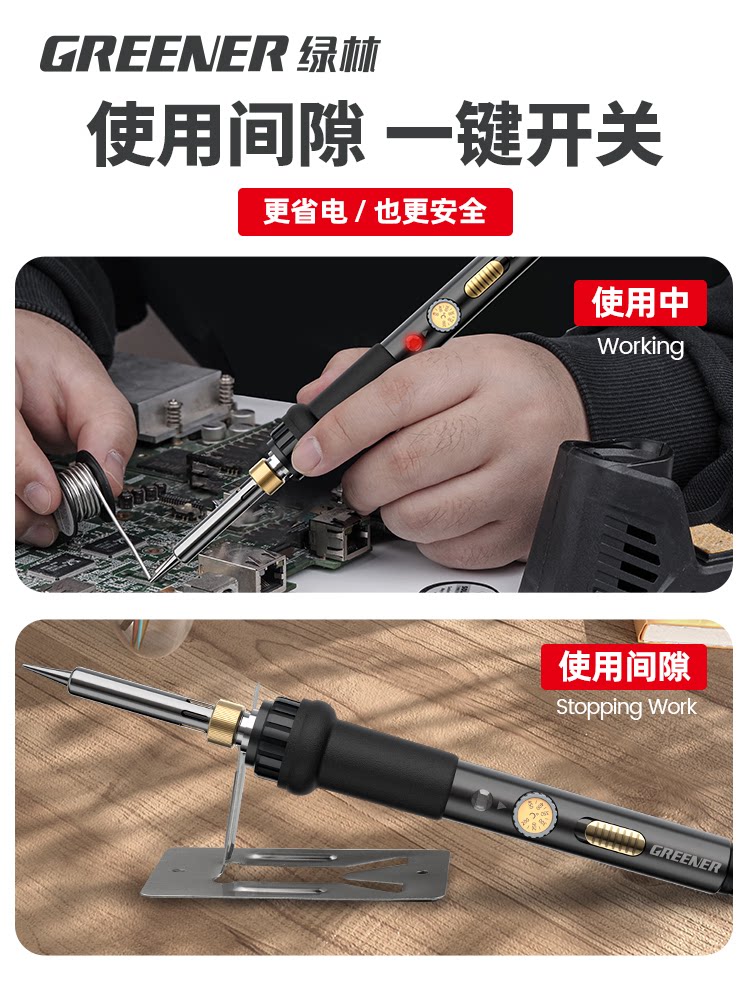 GREENER 绿林

使用间隙 一键开关

更省电 / 也更安全

使用中
Working

使用间隙
Stopping Work

GREENER