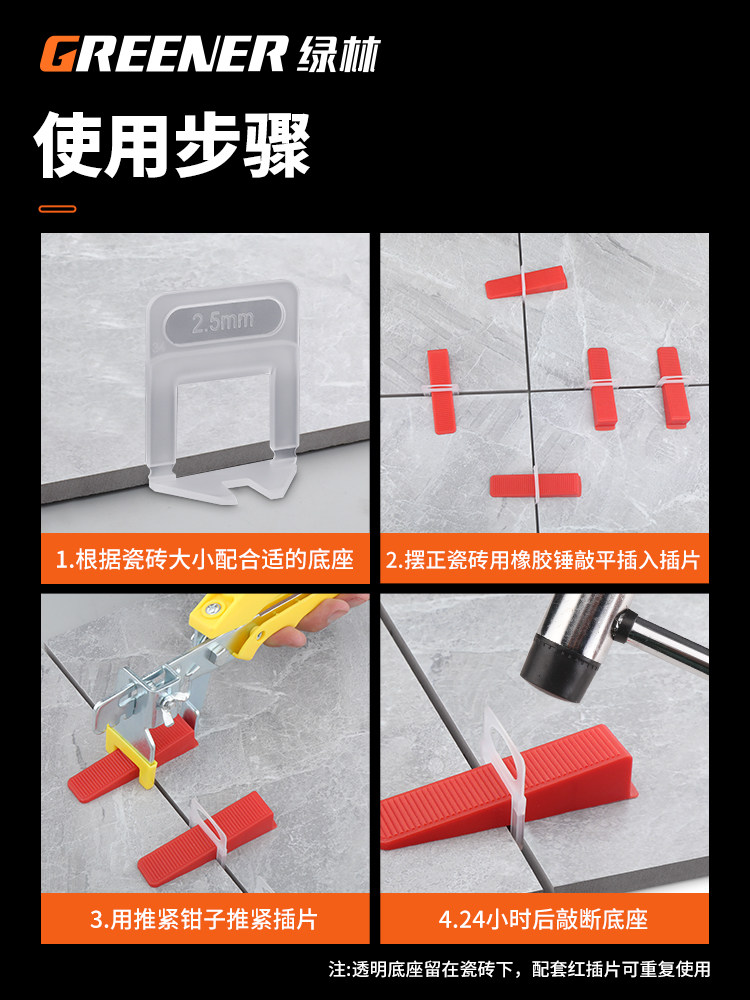 GREENER 绿林

使用步骤

2.5mm

1.根据瓷砖大小配合适的底座

2.摆正瓷砖用橡胶锤敲平插入插片

3.用推紧钳子推紧插片

4.24小时后敲断底座

注:透明底座留在瓷砖下，配套红插片可重复使用