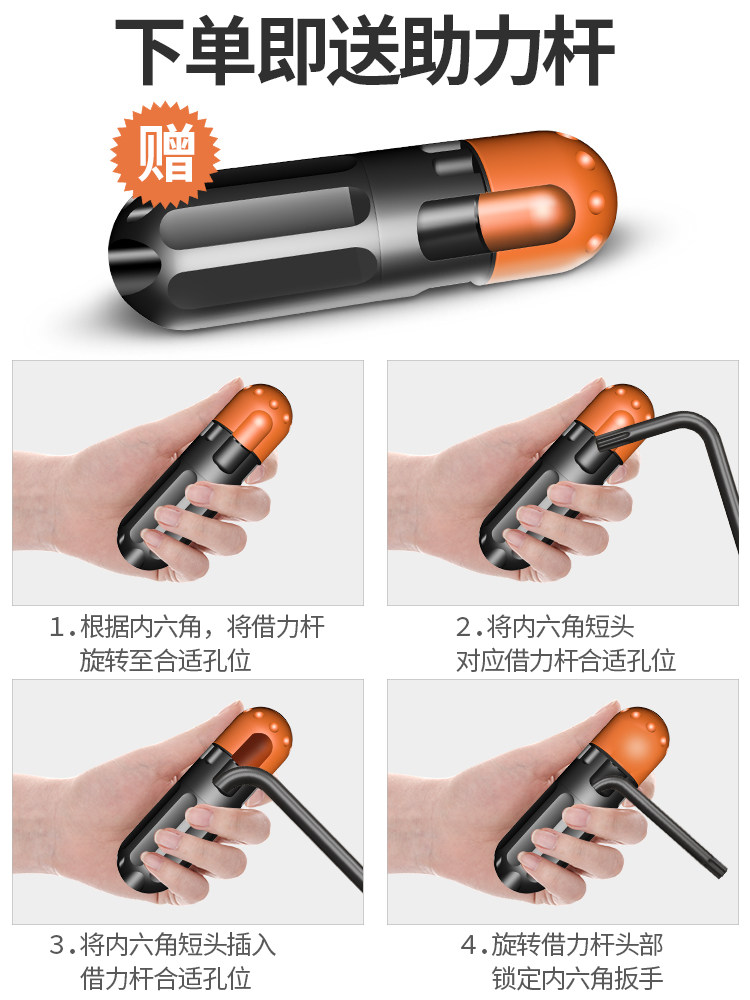 下单即送助力杆

赠

1.根据内六角，将借力杆旋转至合适孔位

2.将内六角短头对应借力杆合适孔位

3.将内六角短头插入借力杆合适孔位

4.旋转借力杆头部锁定内六角扳手