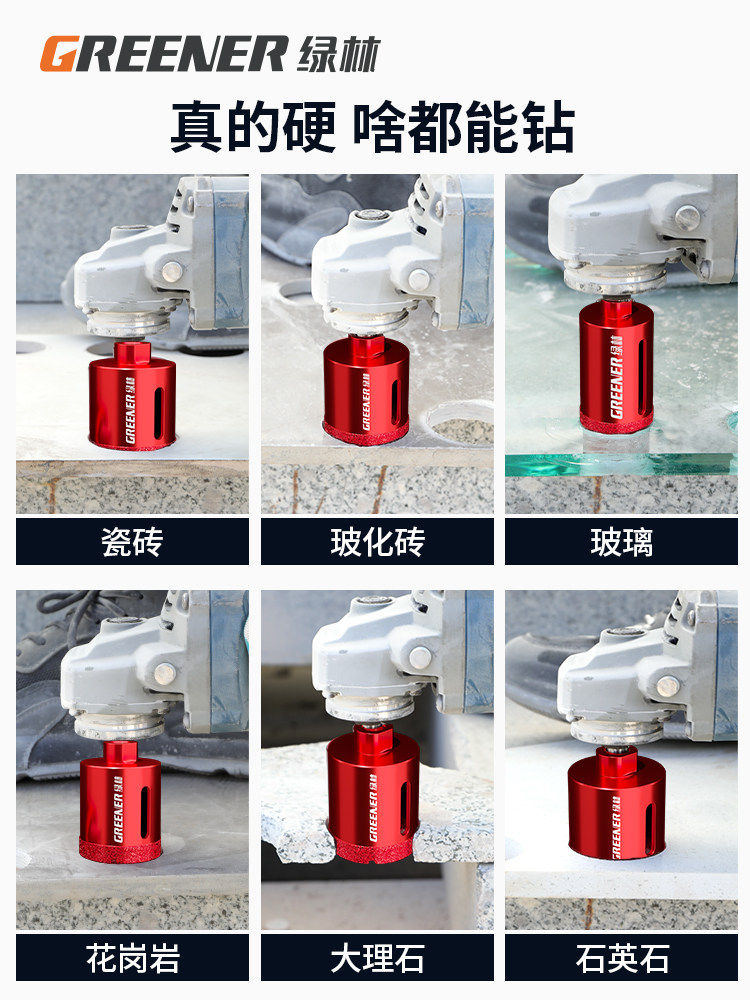 GREENER 绿林

真的硬 啥都能钻

GREENER 绿林

瓷砖

GREENER 绿林

玻化砖

GREENER 绿林

玻璃

GREENER 绿林

花岗岩

GREENER 绿林

大理石

GREENER 绿林

石英石