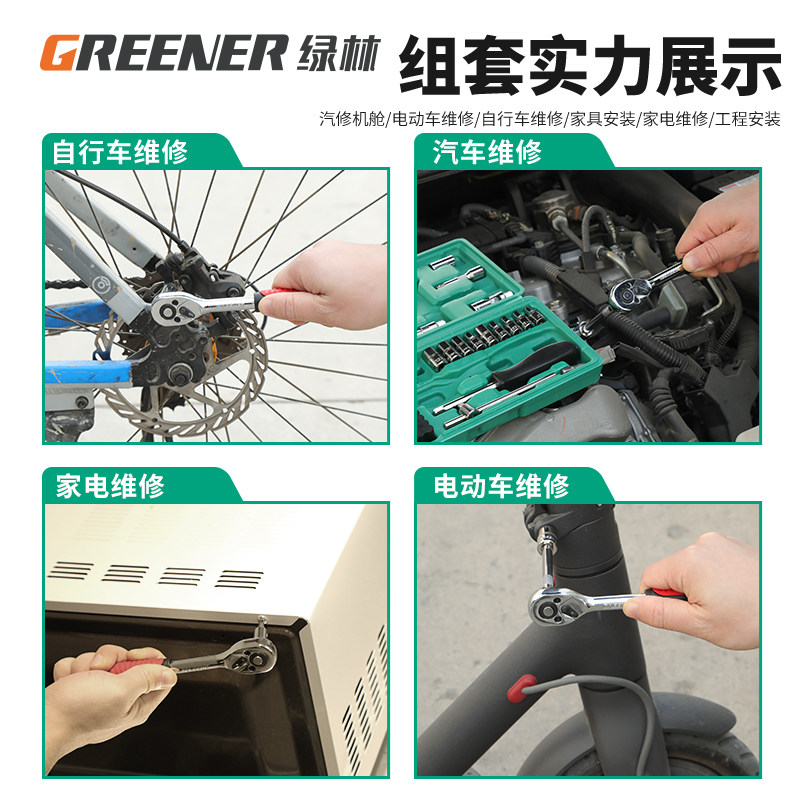 GREENER 绿林 组套实力展示

汽修机舱/电动车维修/自行车维修/家具安装/家电维修/工程安装

自行车维修

汽车维修

家电维修

电动车维修