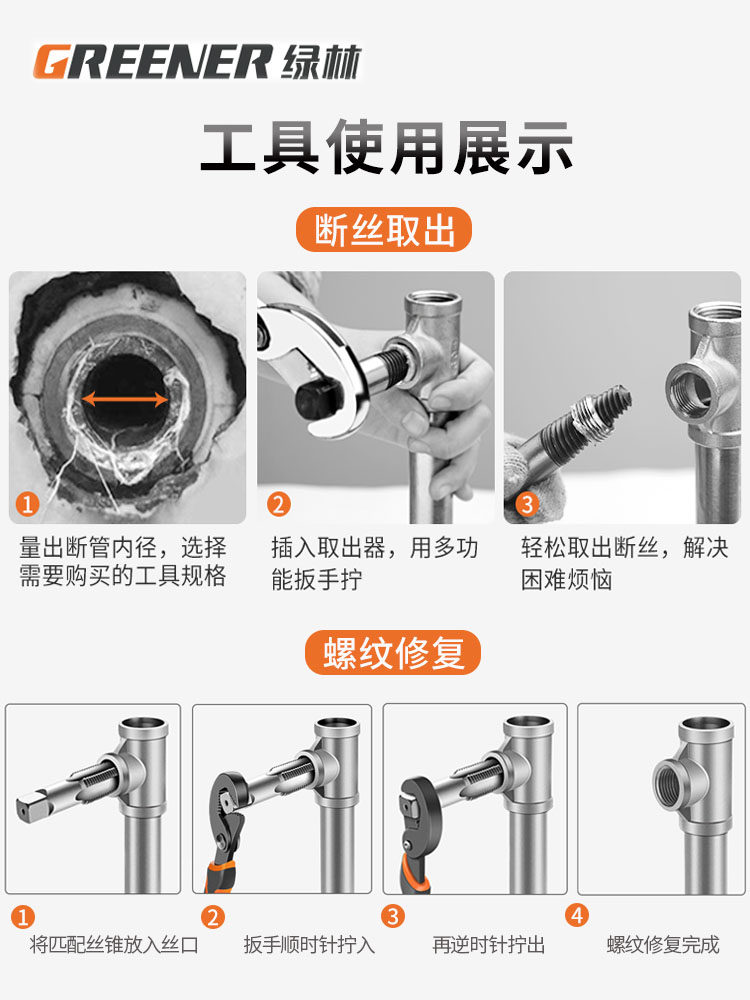 GREENER 绿林

工具使用展示

断丝取出

1
量出断管内径，选择需要购买的工具规格

2
插入取出器，用多功能扳手拧

3
轻松取出断丝，解决困难烦恼

螺纹修复

1
将匹配丝锥放入丝口

2
扳手顺时针拧入

3
再逆时针拧出

4
螺纹修复完成