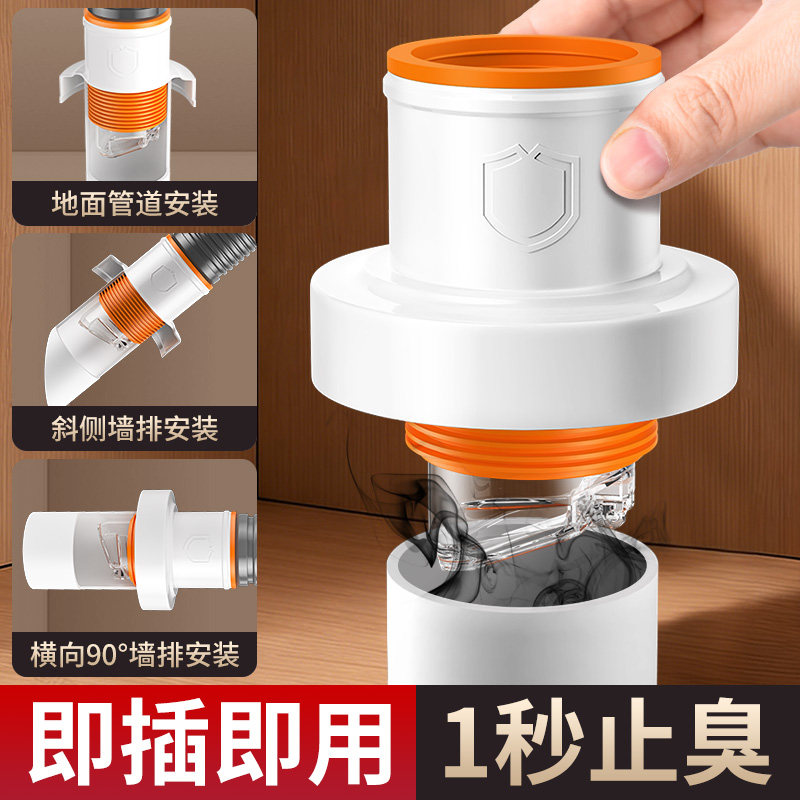 地面管道安装

斜侧墙排安装

横向90°墙排安装

即插即用

1秒止臭