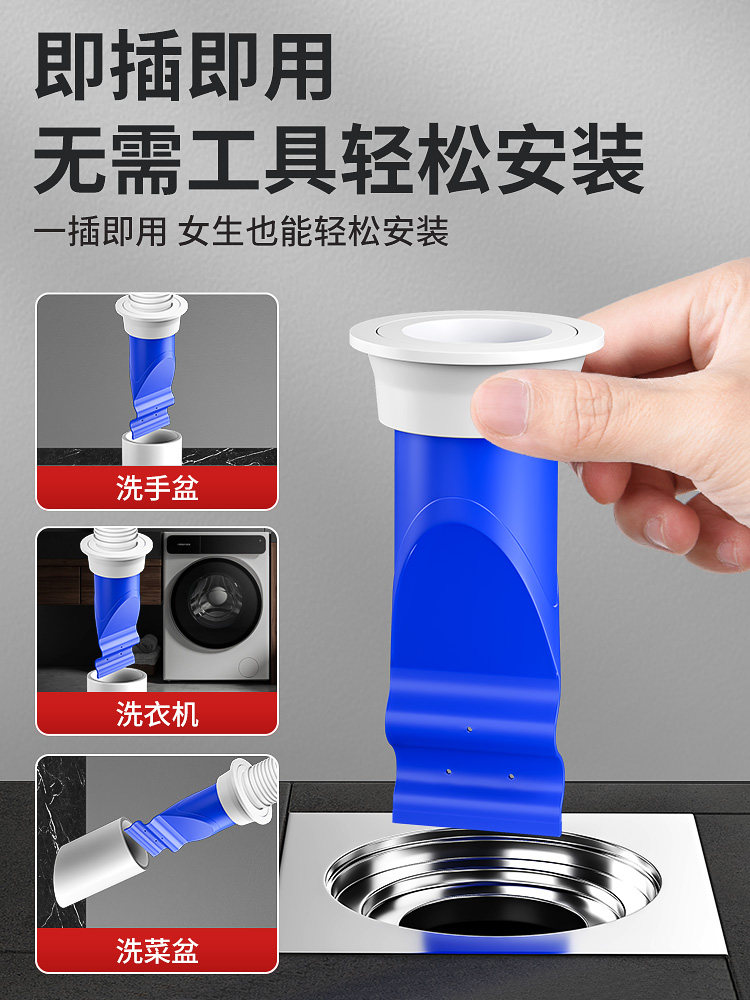 即插即用
无需工具轻松安装

一插即用 女生也能轻松安装

洗手盆

洗衣机

洗菜盆