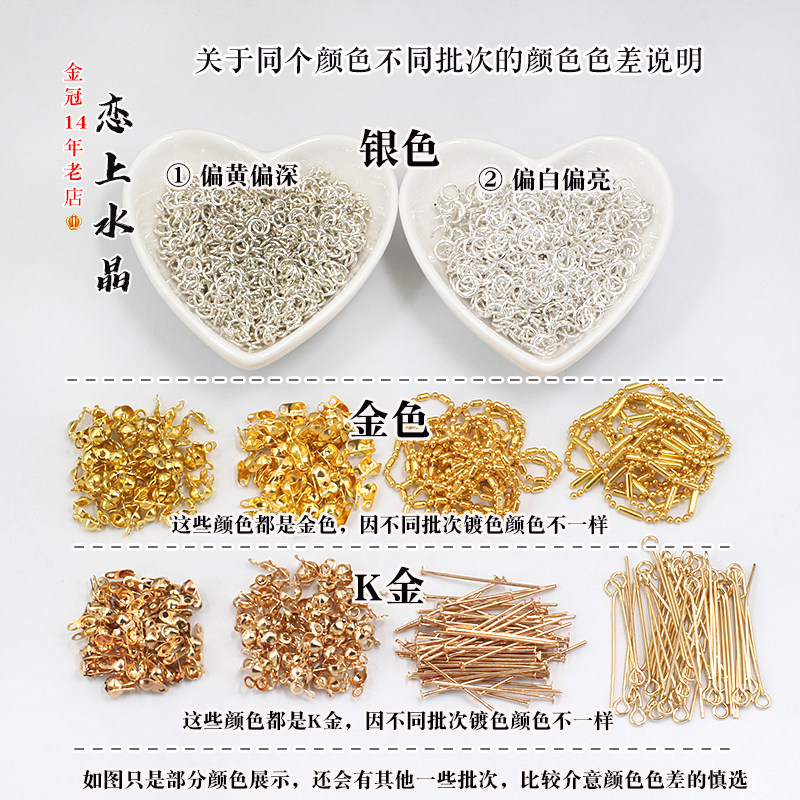 关于同个颜色不同批次的颜色色差说明

金冠14年老店

恋上水晶

银色

① 偏黄偏深

② 偏白偏亮

金色

这些颜色都是金色，因不同批次镀色颜色不一样

K金

这些颜色都是K金，因不同批次镀色颜色不一样

如图只是部分颜色展示，还会有其他一些批次，比较介意颜色色差的慎选