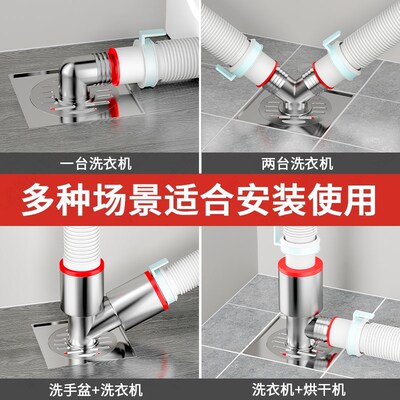 一台洗衣机

两台洗衣机

多种场景适合安装使用

洗手盆+洗衣机

洗衣机+烘干机