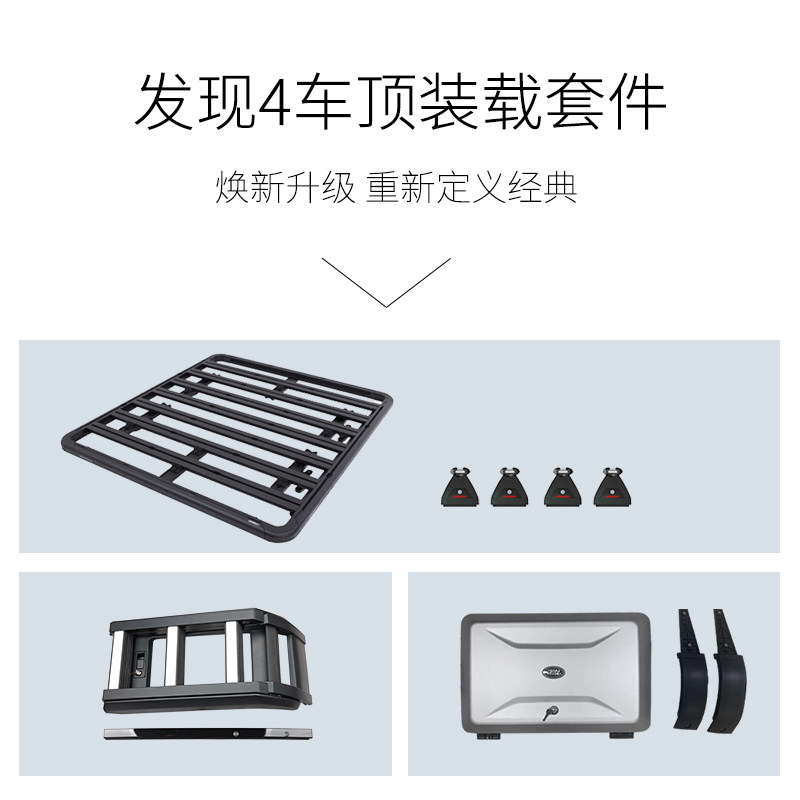 发现4车顶装载套件

焕新升级 重新定义经典