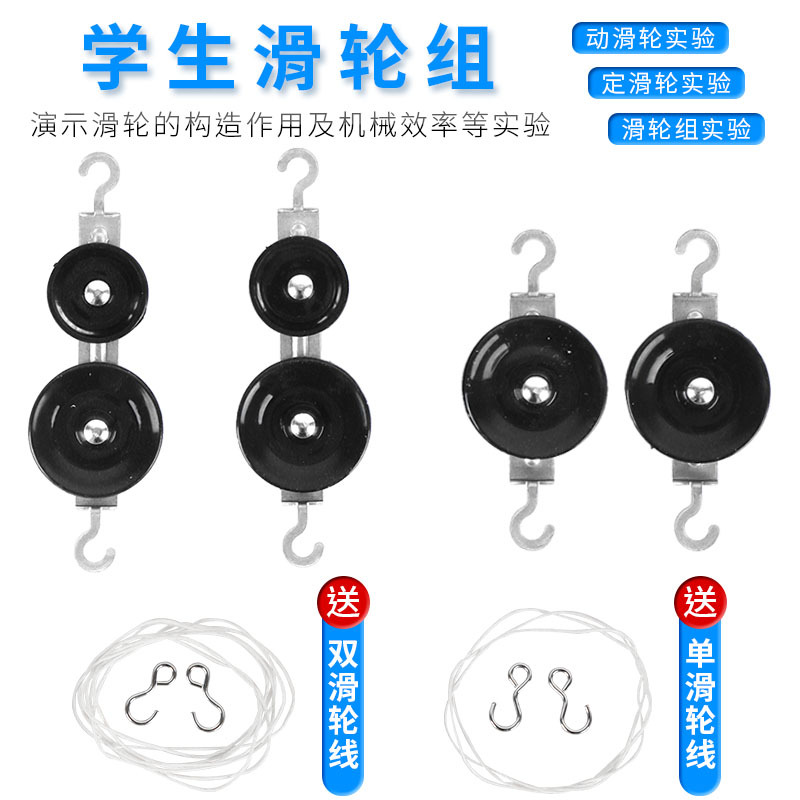 学生滑轮组

演示滑轮的构造作用及机械效率等实验

动滑轮实验

定滑轮实验

滑轮组实验

送

双滑轮线

送

单滑轮线