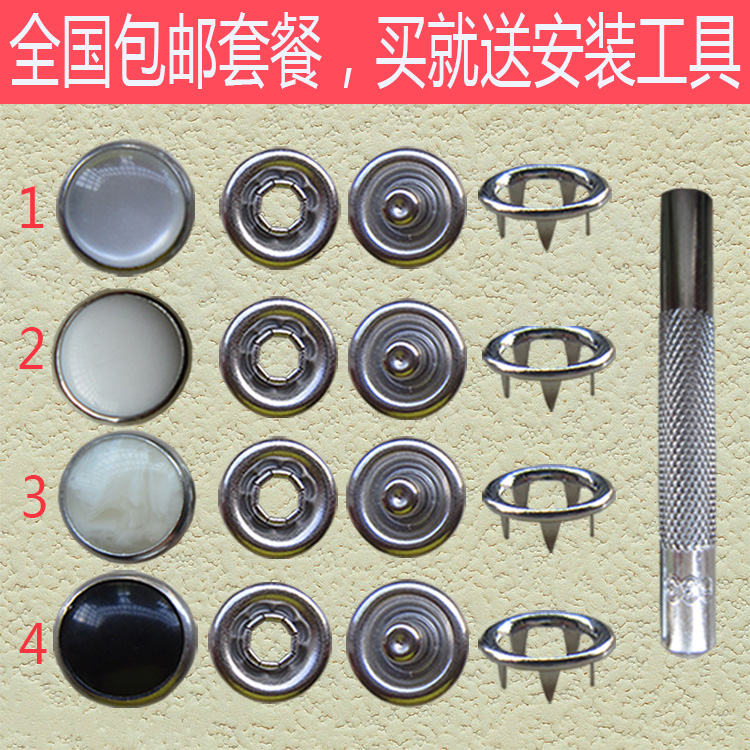 全国包邮套餐，买就送安装工具

1

2

3

4