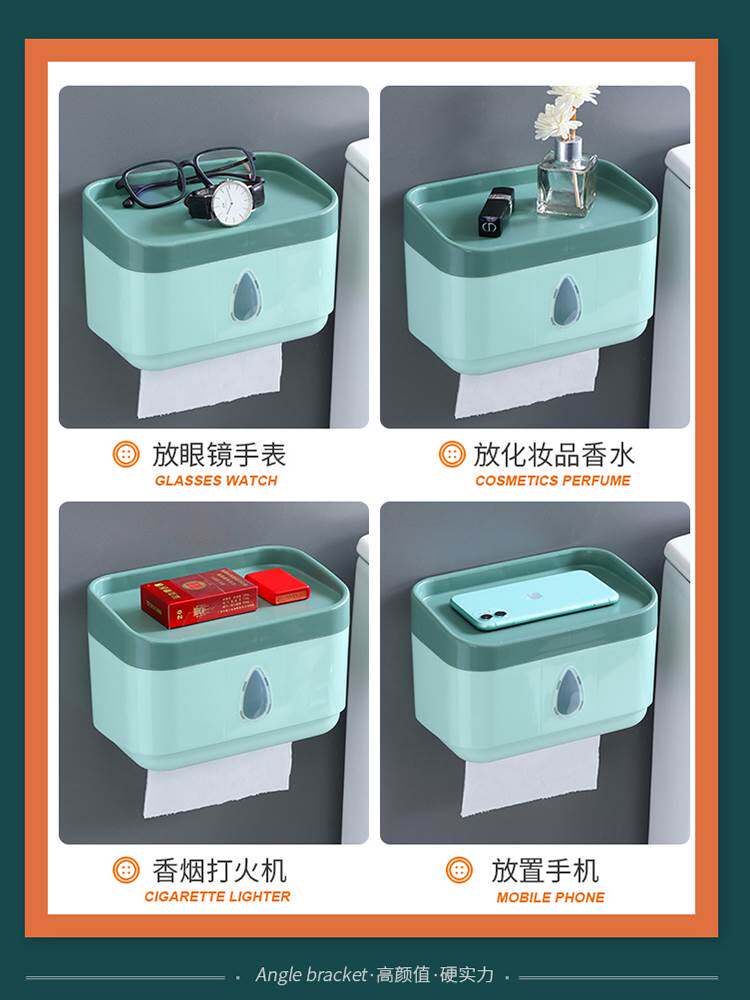 放眼镜手表
GLASSES WATCH

放化妆品香水
COSMETICS PERFUME

香烟打火机
CIGARETTE LIGHTER

放置手机
MOBILE PHONE

Angle bracket·高颜值·硬实力