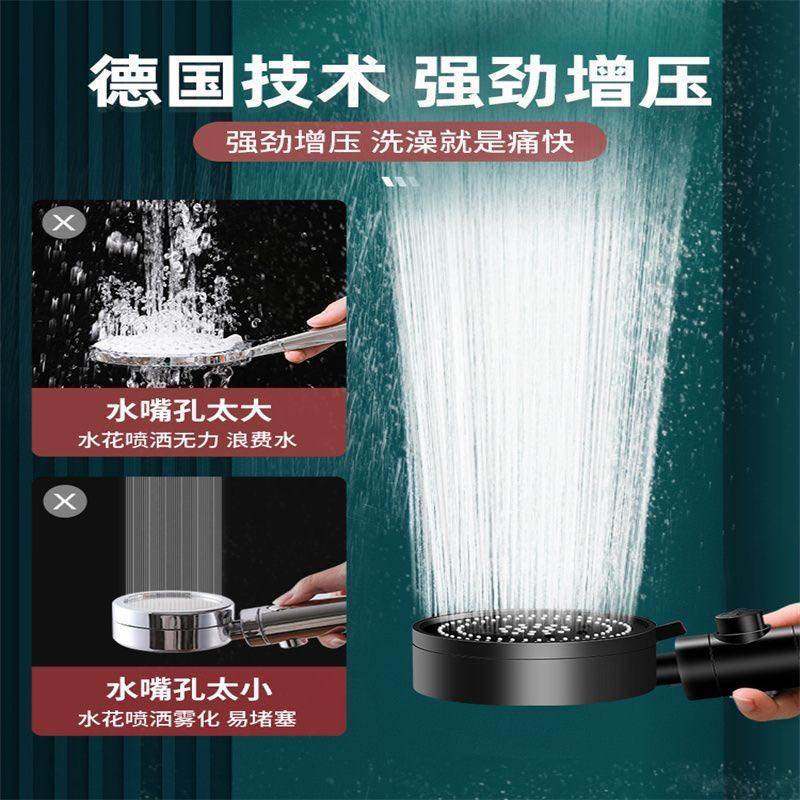 德国技术 强劲增压

强劲增压 洗澡就是痛快

水嘴孔太大
水花喷洒无力 浪费水

水嘴孔太小
水花喷洒雾化 易堵塞