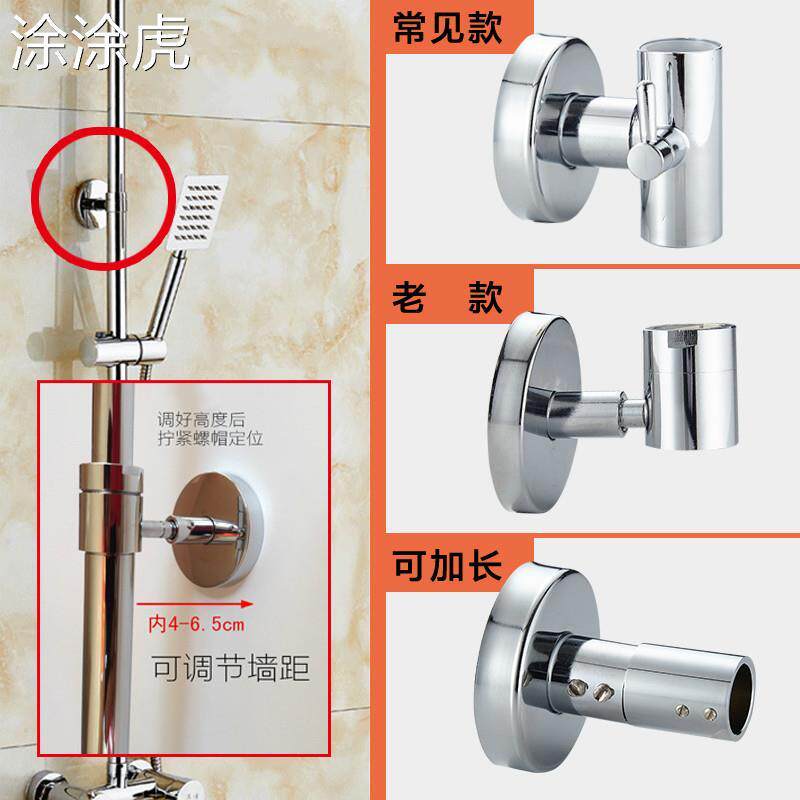 涂涂虎

调好高度后
拧紧螺帽定位

内4-6.5cm

可调节墙距

常见款

老　款

可加长