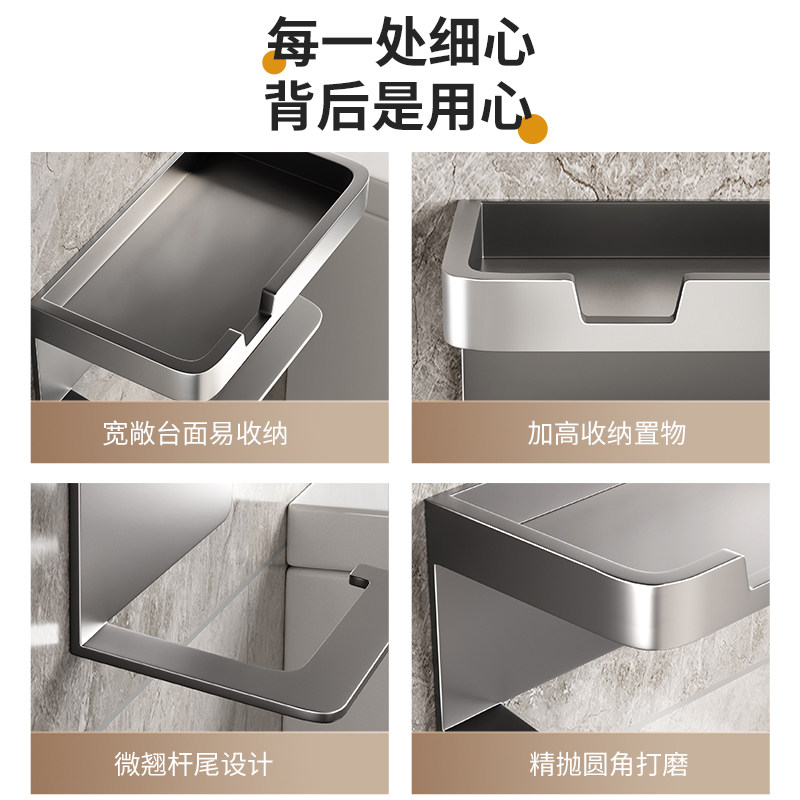 每一处细心
背后是用心

宽敞台面易收纳

加高收纳置物

微翘杆尾设计

精抛圆角打磨