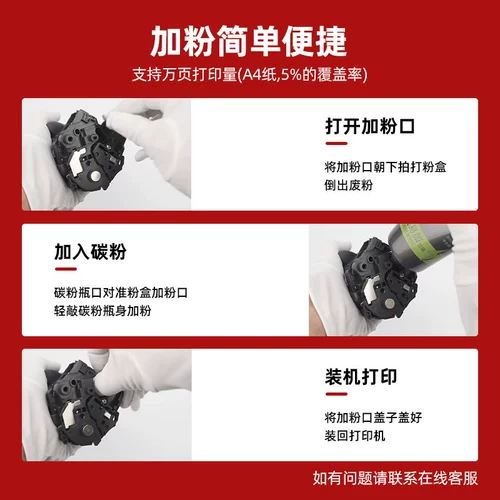 加粉简单便捷

支持万页打印量(A4纸,5%的覆盖率)

打开加粉口

将加粉口朝下拍打粉盒
倒出废粉

加入碳粉

碳粉瓶口对准粉盒加粉口
轻敲碳粉瓶身加粉

装机打印

将加粉口盖子盖好
装回打印机

如有问题请联系在线客服