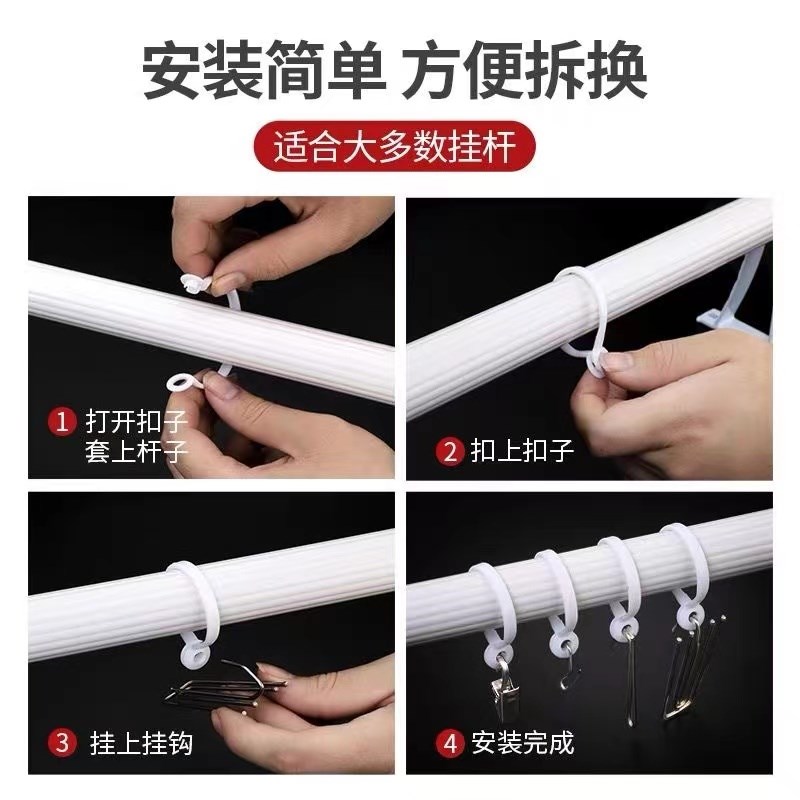 安装简单 方便拆换

适合大多数挂杆

1 打开扣子
套上杆子

2 扣上扣子

3 挂上挂钩

4 安装完成