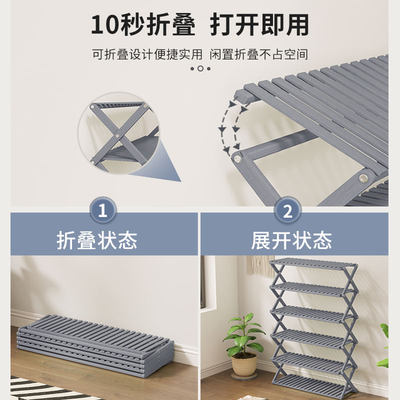 10秒折叠 打开即用

可折叠设计便捷实用 闲置折叠不占空间

1
折叠状态

2
展开状态