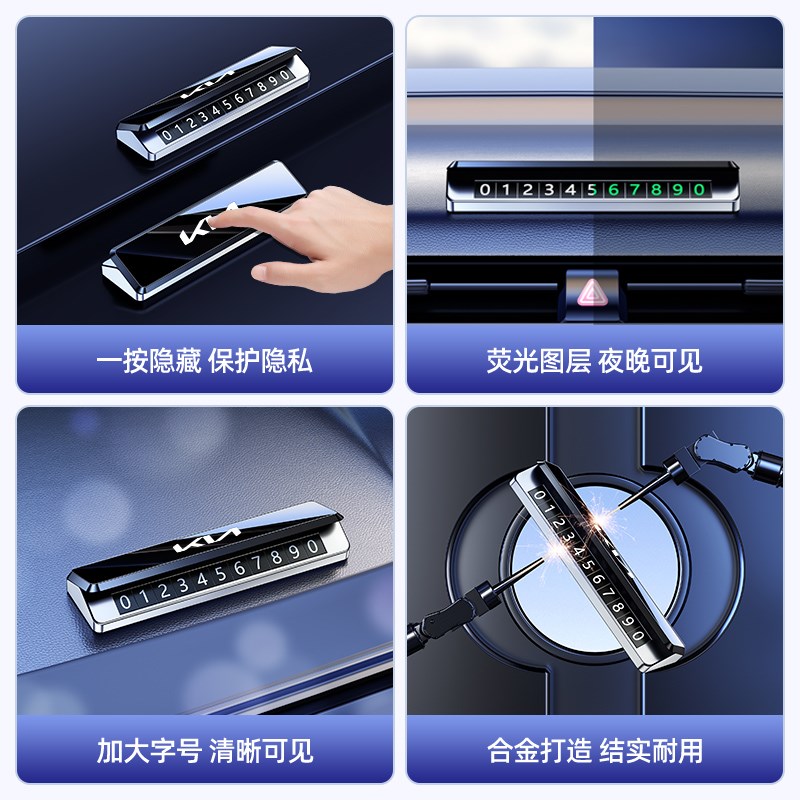 KIA
01234567890

KIA

一按隐藏 保护隐私

01234567890

荧光图层 夜晚可见

KIA
01234567890

加大字号 清晰可见

01234567890

合金打造 结实耐用