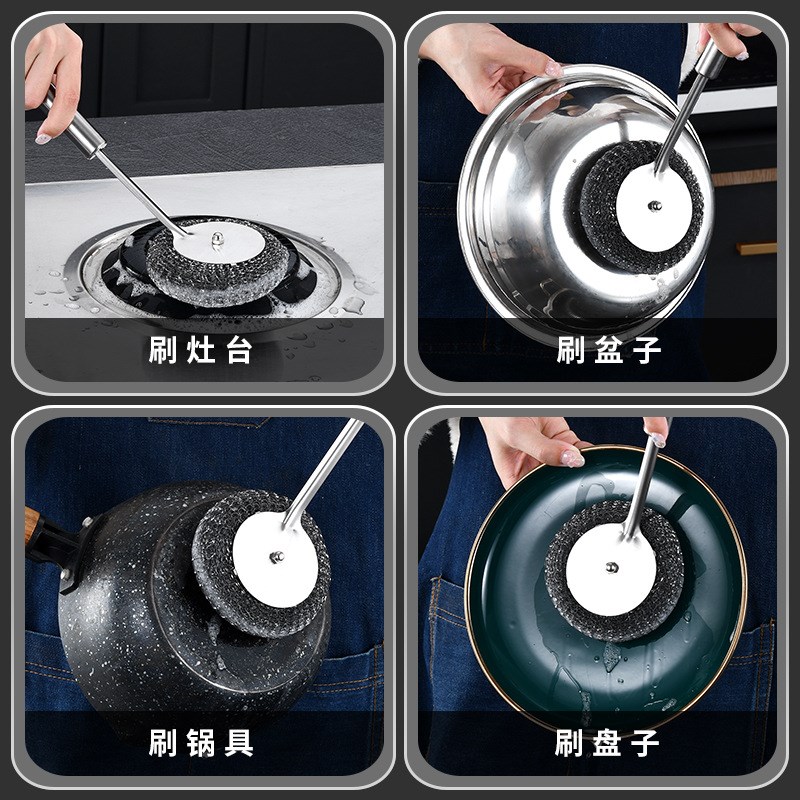 刷灶台

刷盆子

刷锅具

刷盘子