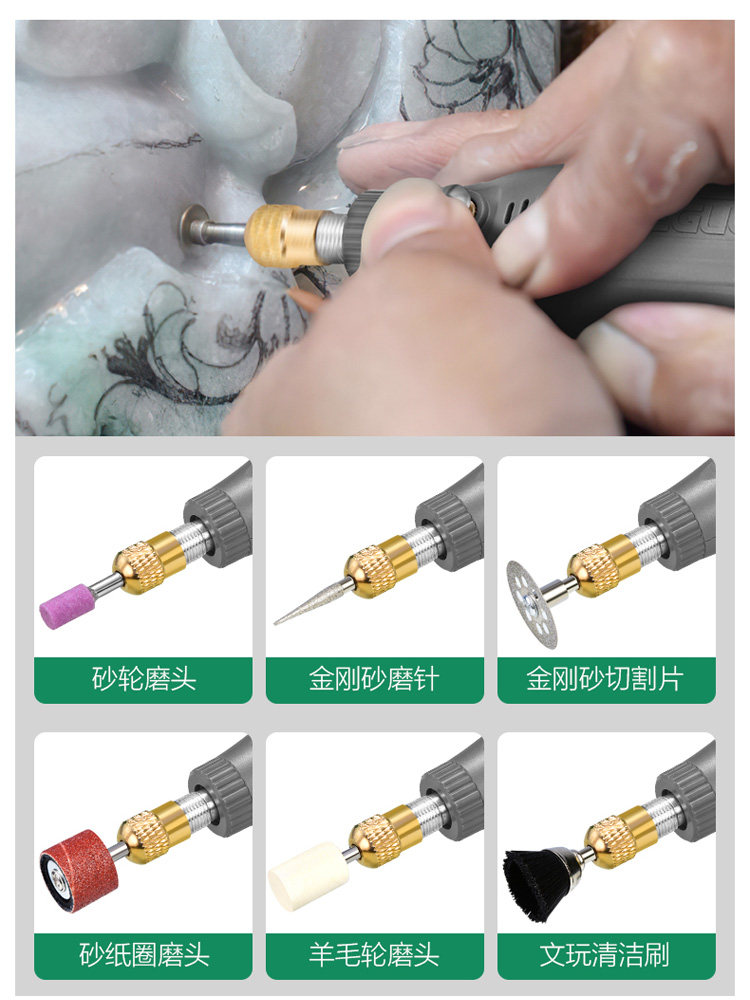 砂轮磨头

金刚砂磨针

金刚砂切割片

砂纸圈磨头

羊毛轮磨头

文玩清洁刷