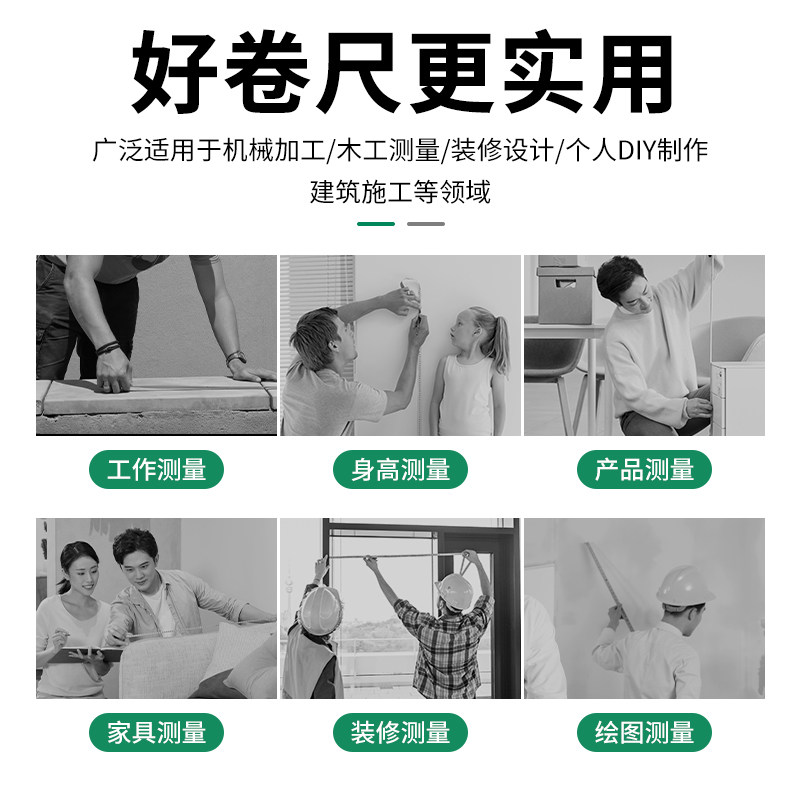 好卷尺更实用

广泛适用于机械加工/木工测量/装修设计/个人DIY制作 建筑施工等领域

工作测量

身高测量

产品测量

家具测量

装修测量

绘图测量