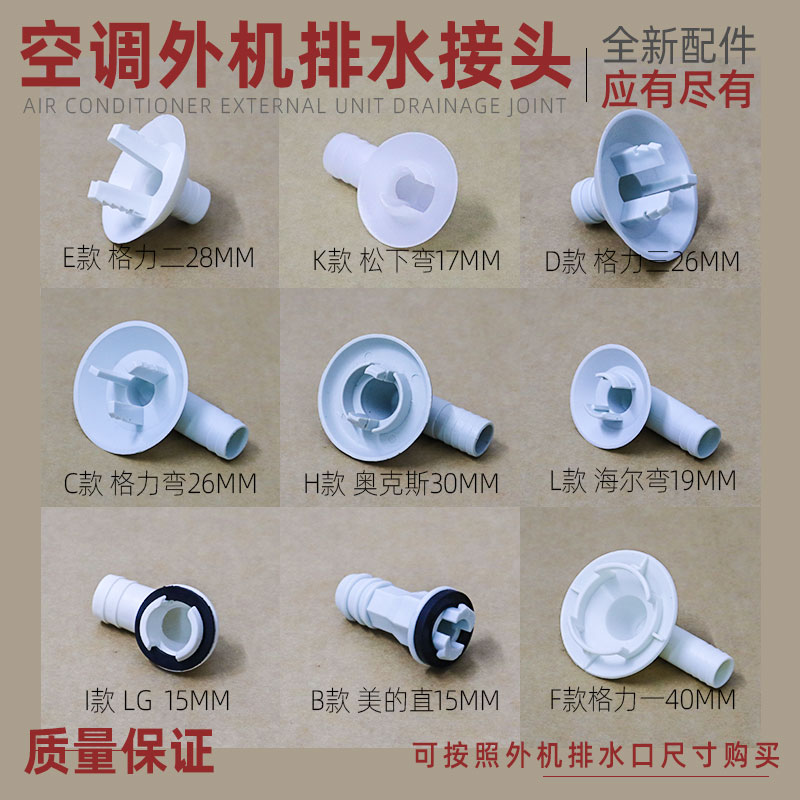 空调外机排水接头

全新配件
应有尽有

AIR CONDITIONER EXTERNAL UNIT DRAINAGE JOINT

E款 格力二28MM

K款 松下弯17MM

D款 格力三26MM

C款 格力弯26MM

H款 奥克斯30MM

L款 海尔弯19MM

I款 LG 15MM

B款 美的直15MM

F款格力一40MM

质量保证

可按照外机排水口尺寸购买