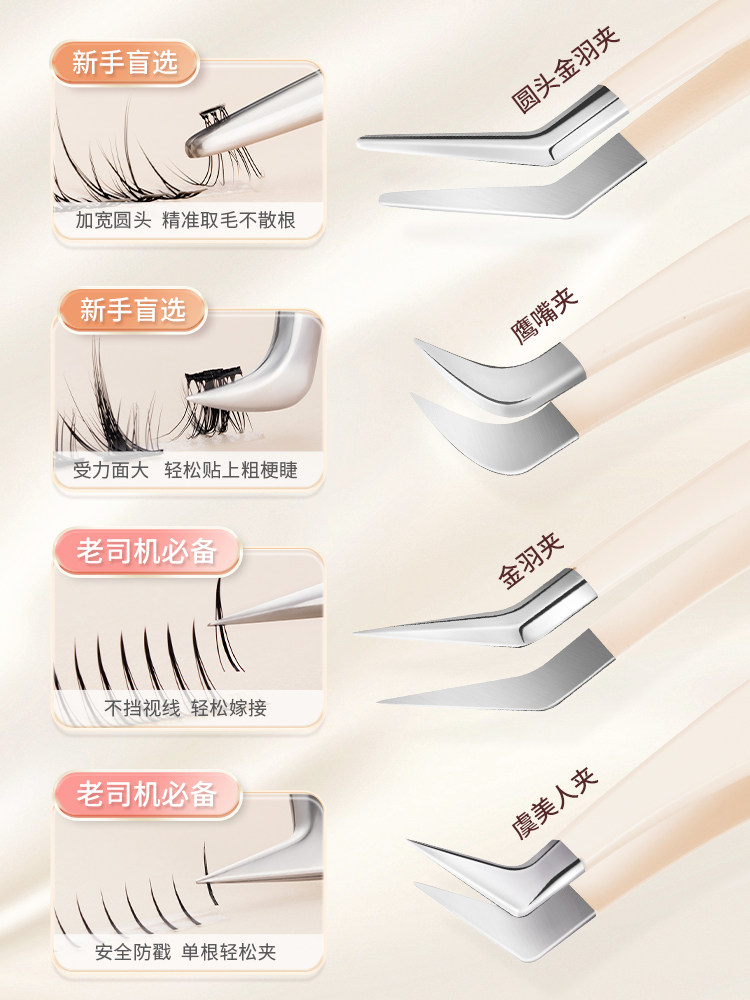 新手盲选

加宽圆头 精准取毛不散根

圆头金羽夹

新手盲选

受力面大 轻松贴上粗梗睫

鹰嘴夹

老司机必备

不挡视线 轻松嫁接

金羽夹

老司机必备

安全防戳 单根轻松夹

虞美人夹