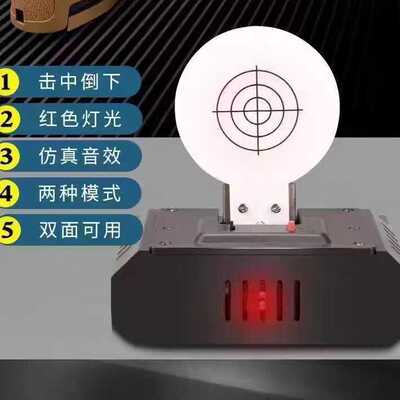 1 击中倒下
2 红色灯光
3 仿真音效
4 两种模式
5 双面可用